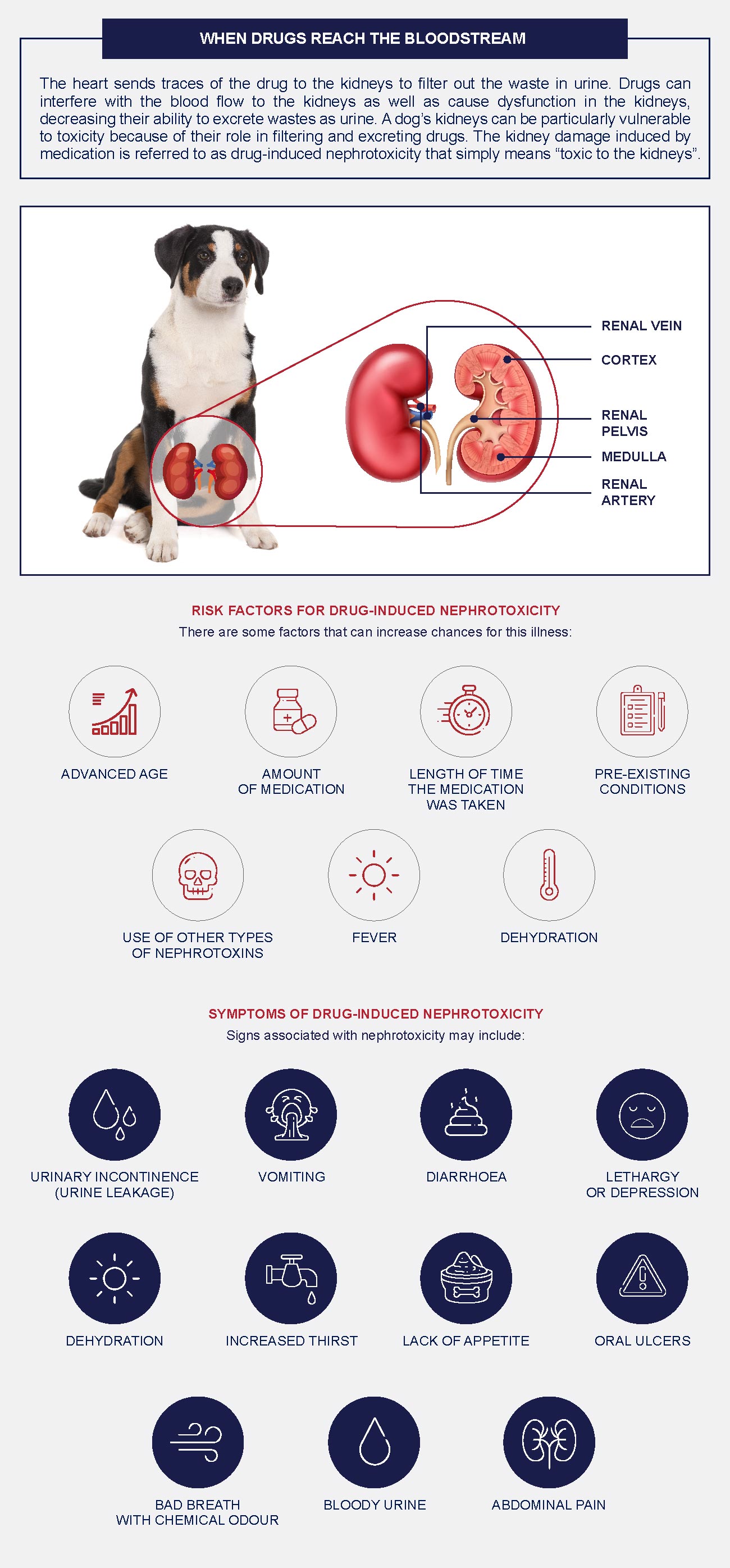 WHEN DRUGS REACH THE BLOODSTREAM

The heart sends traces of the drug to the kidneys to filter out the waste in urine. Drugs can interfere with the blood flow to the kidneys as well as cause dysfunction in the kidneys, decreasing their ability to excrete wastes as urine. A dog's kidneys can be particularly vulnerable to toxicity because of their role in filtering and excreting drugs. The kidney damage induced by medication is referred to as drug-induced nephrotoxicity that simply means "toxic to the kidneys".

RENAL VEIN
CORTEX
RENAL PELVIS
MEDULLA
RENAL ARTERY

RISK FACTORS FOR DRUG-INDUCED NEPHROTOXICITY
There are some factors that can increase chances for this illness:

ADVANCED AGE
AMOUNT OF MEDICATION
LENGTH OF TIME THE MEDICATION WAS TAKEN
PRE-EXISTING CONDITIONS
USE OF OTHER TYPES OF NEPHROTOXINS
FEVER
DEHYDRATION

SYMPTOMS OF DRUG-INDUCED NEPHROTOXICITY
Signs associated with nephrotoxicity may include:

URINARY INCONTINENCE (URINE LEAKAGE)
VOMITING
DIARRHOEA
LETHARGY OR DEPRESSION
DEHYDRATION
INCREASED THIRST
LACK OF APPETITE
ORAL ULCERS
BAD BREATH WITH CHEMICAL ODOUR
BLOODY URINE
ABDOMINAL PAIN