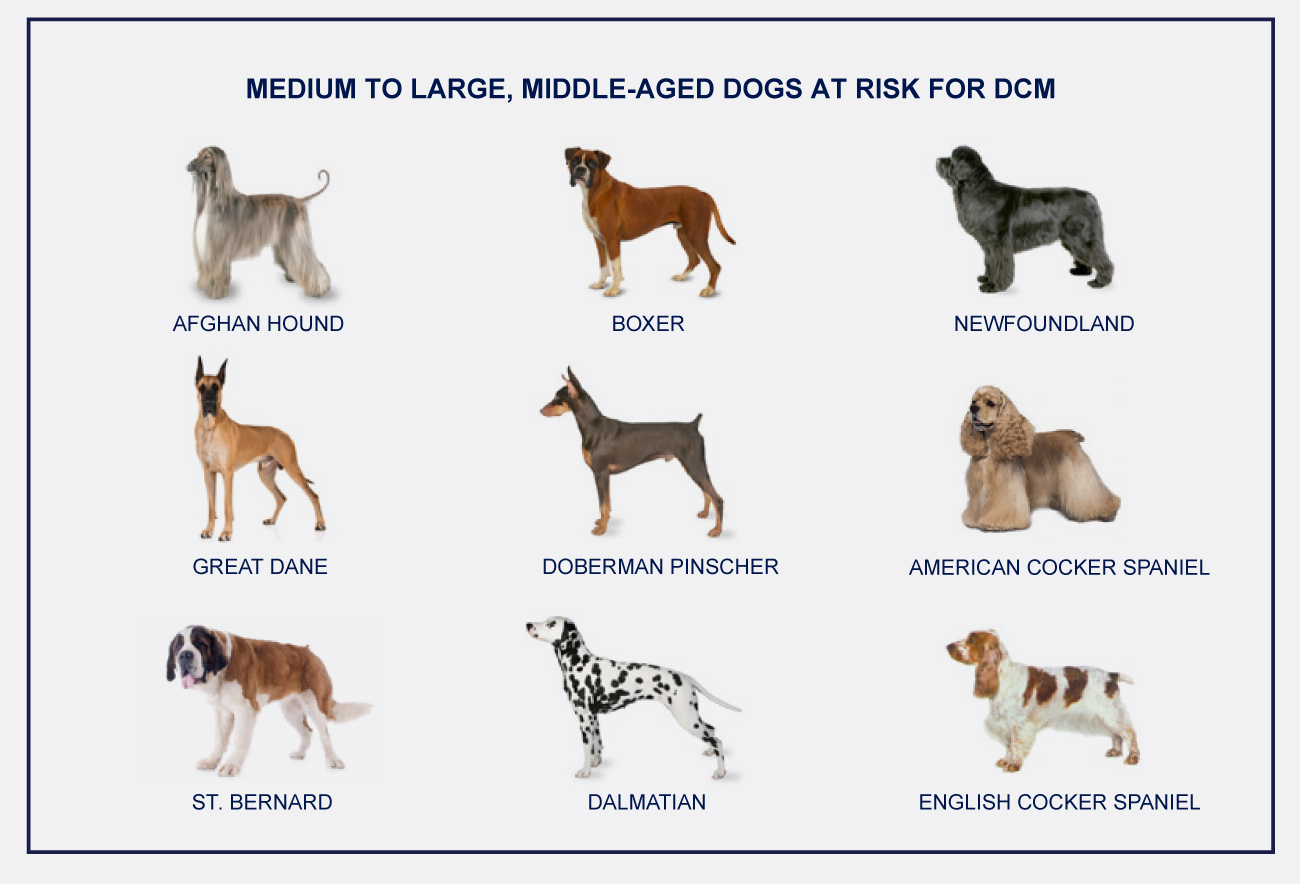 MEDIUM TO LARGE, MIDDLE-AGED DOGS AT RISK FOR DCM

AFGHAN HOUND

BOXER

NEWFOUNDLAND

GREAT DANE

DOBERMAN PINSCHER

AMERICAN COCKER SPANIEL

ST. BERNARD

DALMATIAN

ENGLISH COCKER SPANIEL