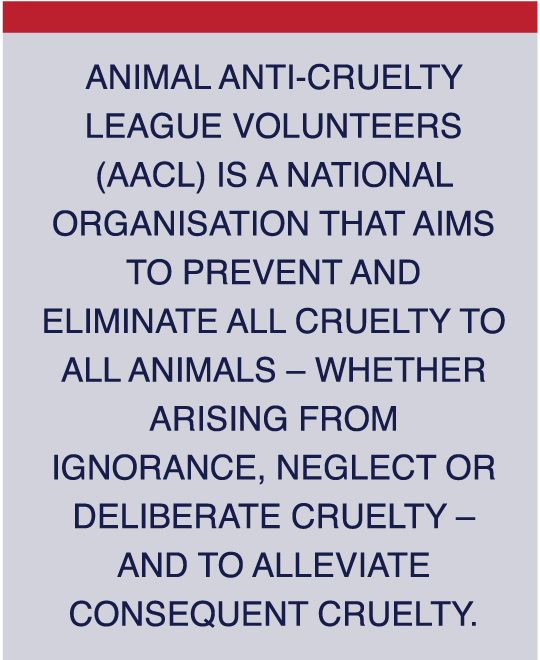 ANIMAL ANTI-CRUELTY LEAGUE VOLUNTEERS (AACL) IS A NATIONAL ORGANISATION THAT AIMS TO PREVENT AND ELIMINATE ALL CRUELTY TO ALL ANIMALS – WHETHER ARISING FROM IGNORANCE, NEGLECT OR DELIBERATE CRUELTY – AND TO ALLEVIATE CONSEQUENT CRUELTY.